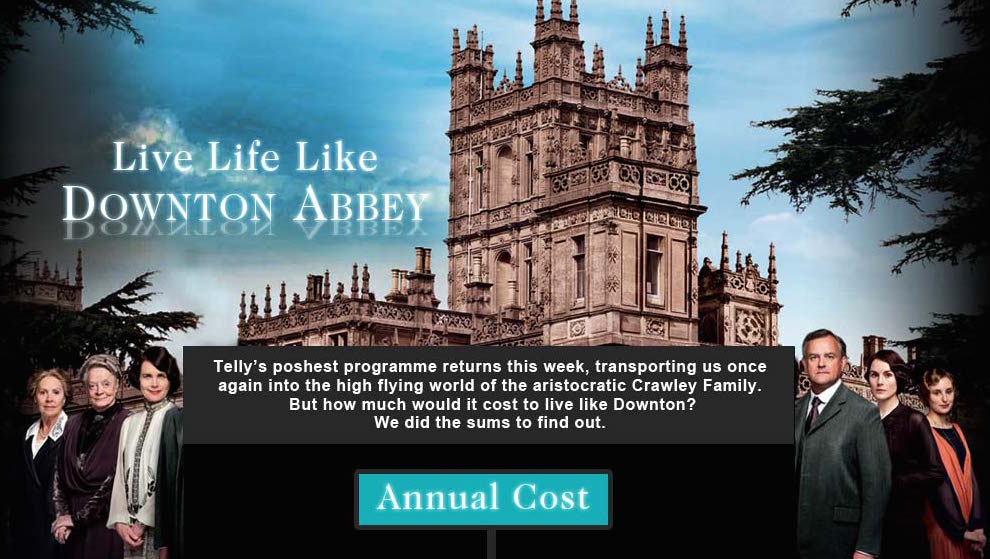 Live Life Like
Downton Abbey

Telly's poshest programme returns this week, transporting us once again into the high flying world of the aristocratic Crawley Family. But how much would it cost to live like Downton? We did the sums to find out.

Annual Cost